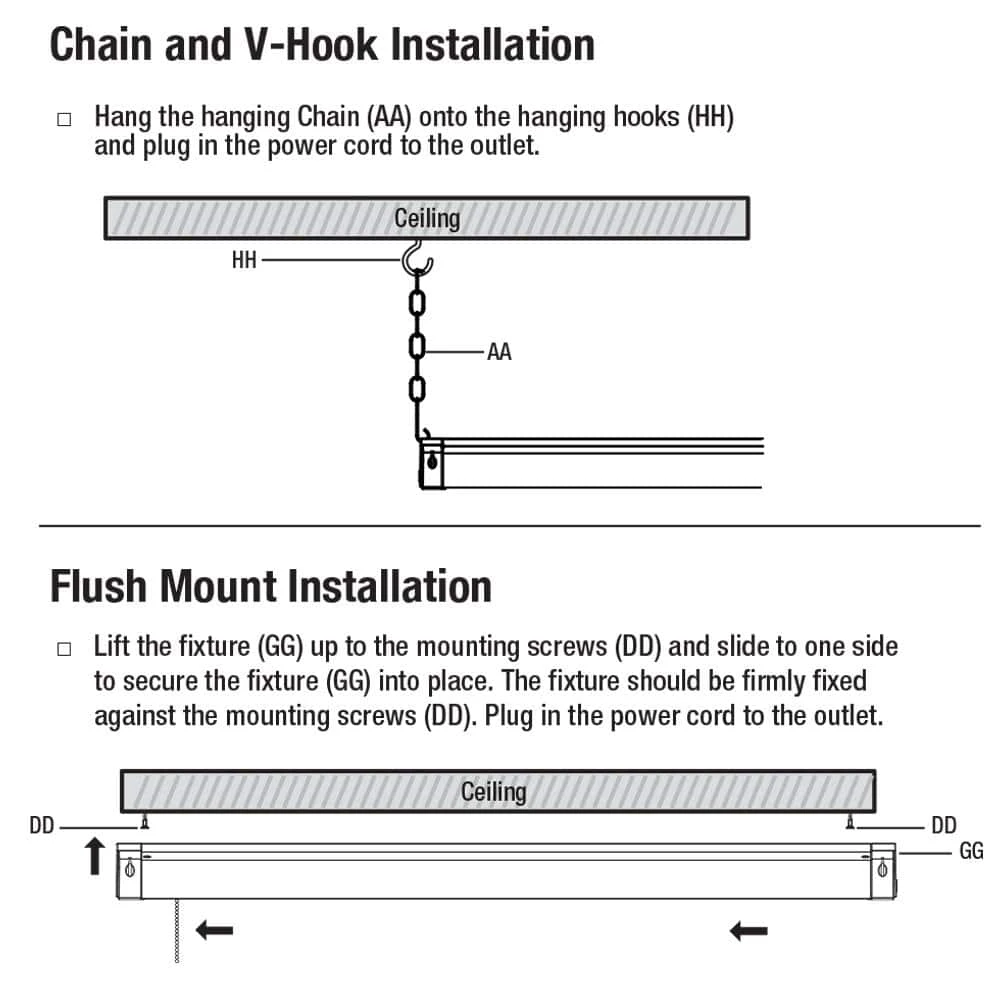 Chain and V-Hook Installation

□ Hang the hanging Chain (AA) onto the hanging hooks (HH) and plug in the power cord to the outlet.

Ceiling

HH

AA

Flush Mount Installation

□ Lift the fixture (GG) up to the mounting screws (DD) and slide to one side to secure the fixture (GG) into place. The fixture should be firmly fixed against the mounting screws (DD). Plug in the power cord to the outlet.

Ceiling

DD

DD

GG