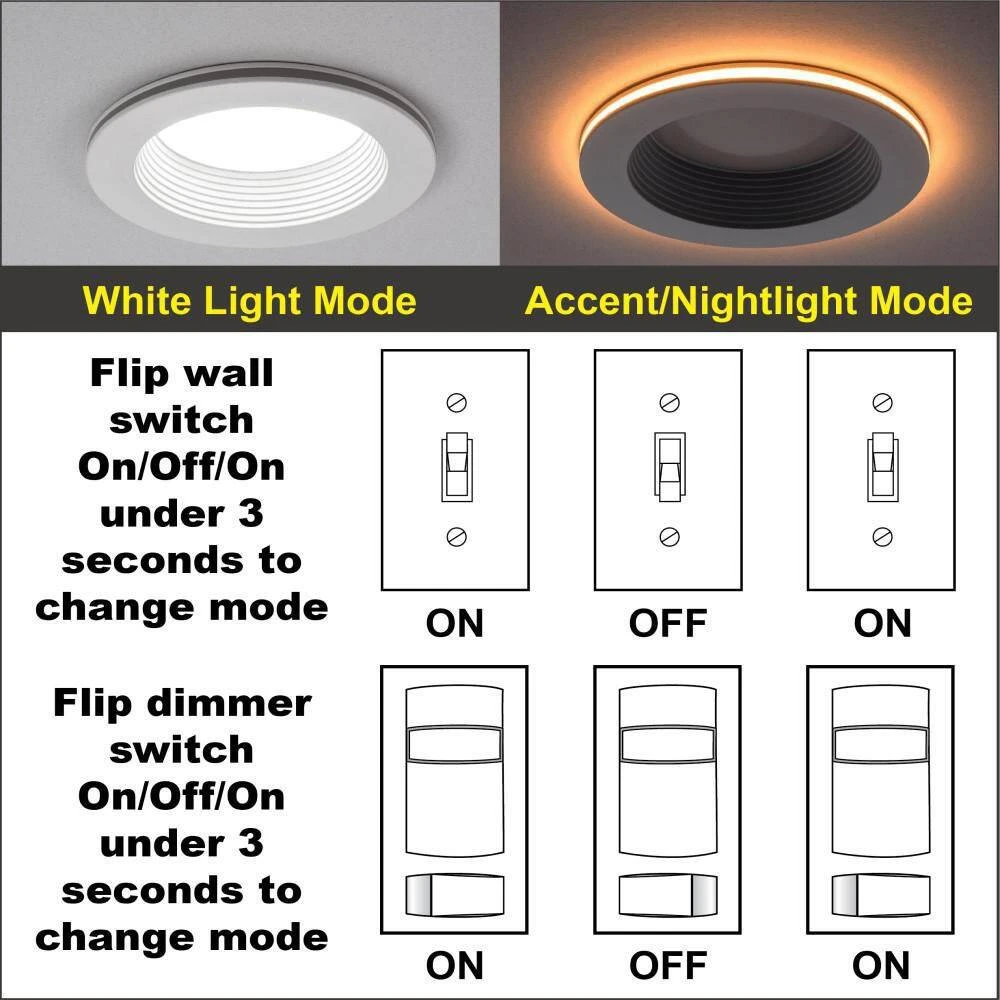 White Light Mode

Accent/Nightlight Mode

Flip wall switch On/Off/On under 3 seconds to change mode

ON

OFF

ON

Flip dimmer switch On/Off/On under 3 seconds to change mode

ON

OFF

ON